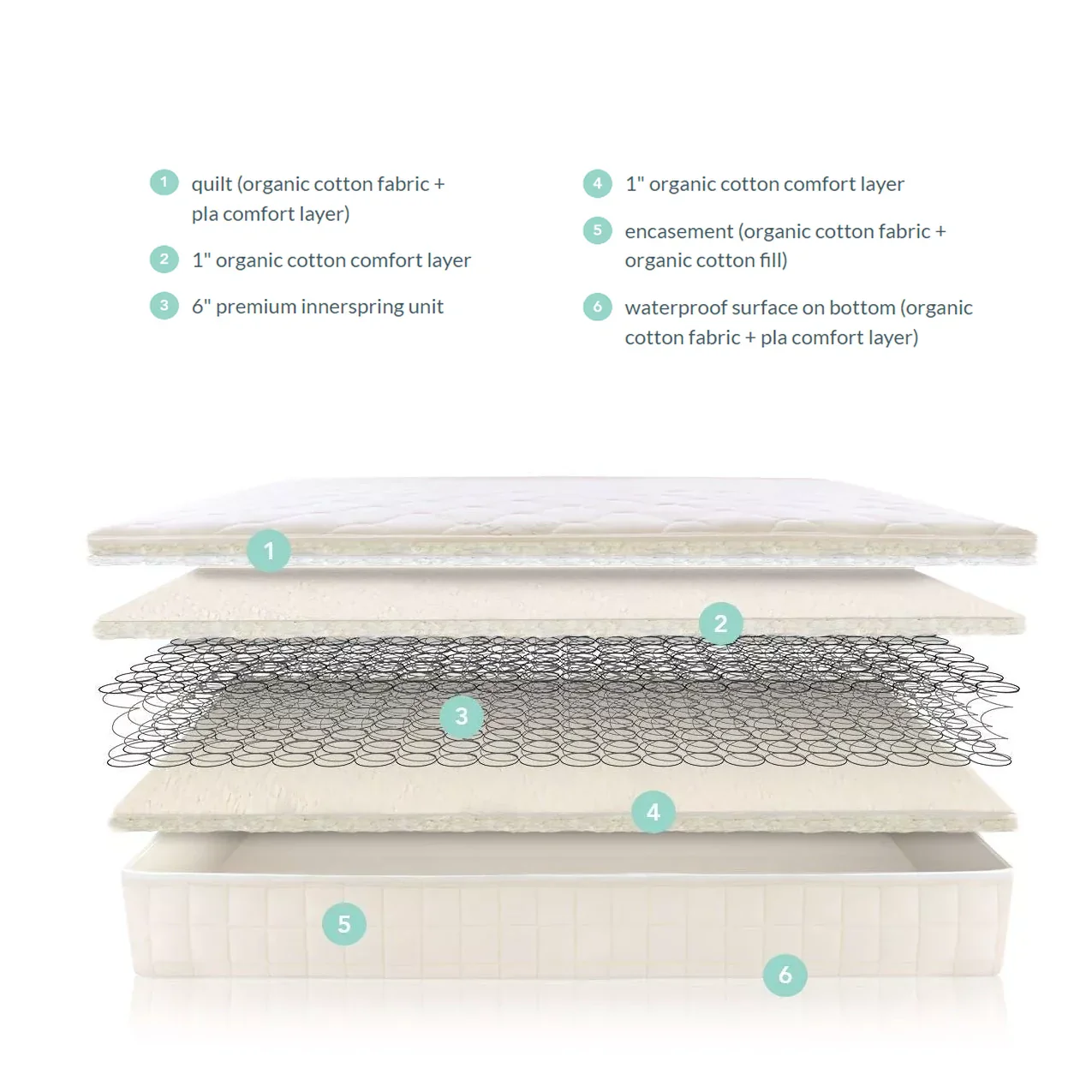 1 quilt (organic cotton fabric + pla comfort layer)

2 1" organic cotton comfort layer

3 6" premium innerspring unit

4 1" organic cotton comfort layer

5 encasement (organic cotton fabric + organic cotton fill)

6 waterproof surface on bottom (organic cotton fabric + pla comfort layer)

1

2

3

4

5

6