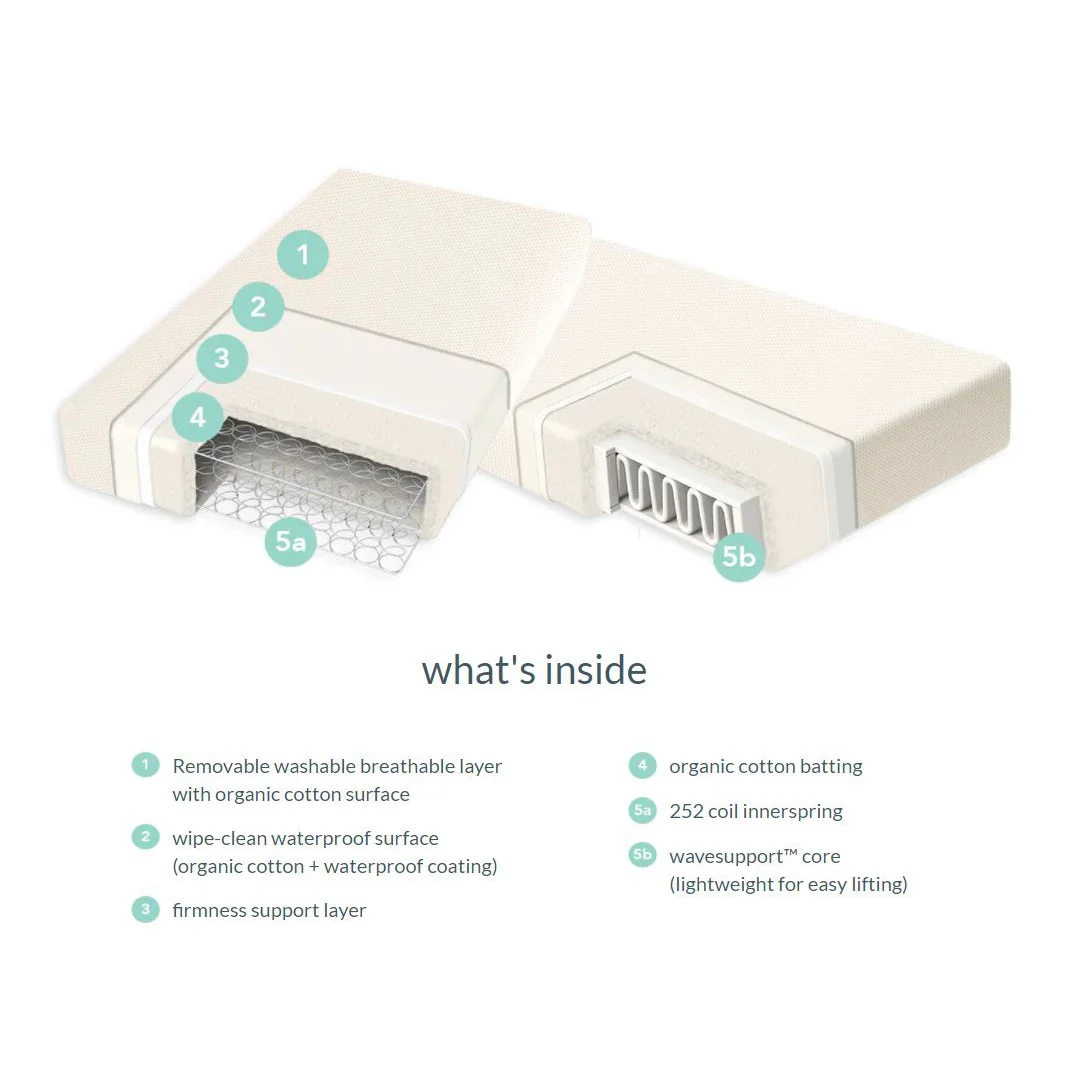 1
2
3
4
5a
5b

what's inside

1 Removable washable breathable layer with organic cotton surface

2 wipe-clean waterproof surface (organic cotton + waterproof coating)

3 firmness support layer

4 organic cotton batting

5a 252 coil innerspring

5b wavesupport™ core (lightweight for easy lifting)